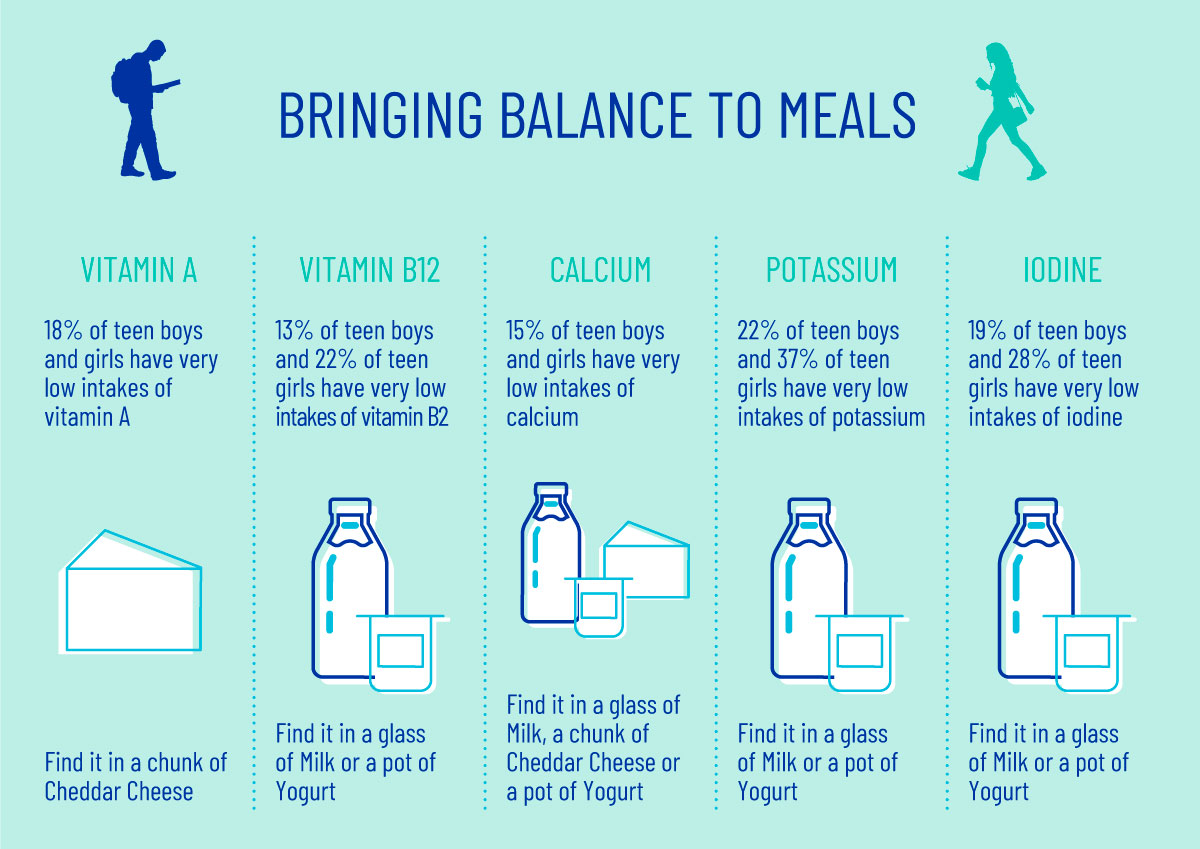 BRINGING BALANCE TO MEALS

VITAMIN A

18% of teen boys and girls have very low intakes of vitamin A

Find it in a chunk of Cheddar Cheese

VITAMIN B12

13% of teen boys and 22% of teen girls have very low intakes of vitamin B2

Find it in a glass of Milk or a pot of Yogurt

CALCIUM

15% of teen boys and girls have very low intakes of calcium

Find it in a glass of Milk, a chunk of Cheddar Cheese or a pot of Yogurt

POTASSIUM

22% of teen boys and 37% of teen girls have very low intakes of potassium

Find it in a glass of Milk or a pot of Yogurt

IODINE

19% of teen boys and 28% of teen girls have very low intakes of iodine

Find it in a glass of Milk or a pot of Yogurt