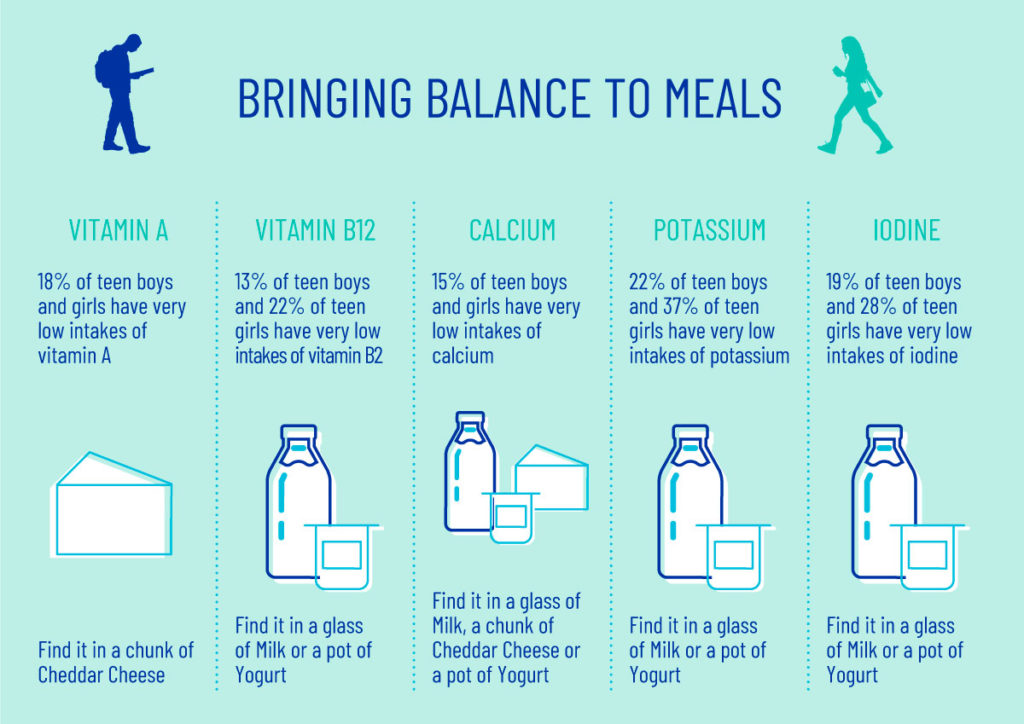 BRINGING BALANCE TO MEALS

VITAMIN A

18% of teen boys and girls have very low intakes of vitamin A

Find it in a chunk of Cheddar Cheese

VITAMIN B12

13% of teen boys and 22% of teen girls have very low intakes of vitamin B2

Find it in a glass of Milk or a pot of Yogurt

CALCIUM

15% of teen boys and girls have very low intakes of calcium

Find it in a glass of Milk, a chunk of Cheddar Cheese or a pot of Yogurt

POTASSIUM

22% of teen boys and 37% of teen girls have very low intakes of potassium

Find it in a glass of Milk or a pot of Yogurt

IODINE

19% of teen boys and 28% of teen girls have very low intakes of iodine

Find it in a glass of Milk or a pot of Yogurt